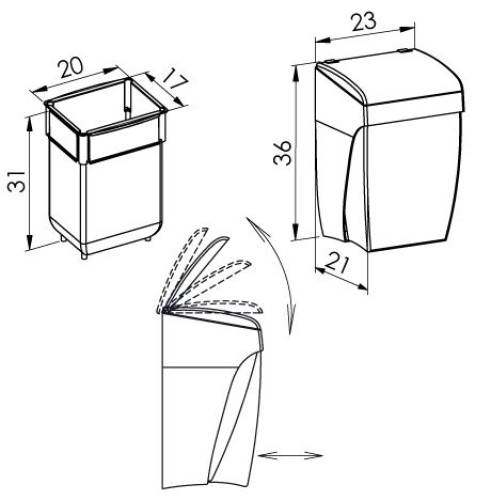 20
17
31
23
36
21